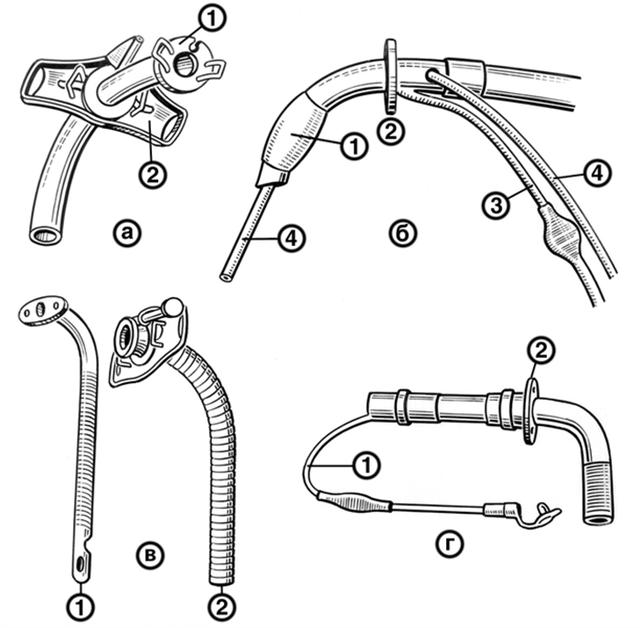 1
2
а
2
1
4
3
4
б
1
в
2
2
1
г