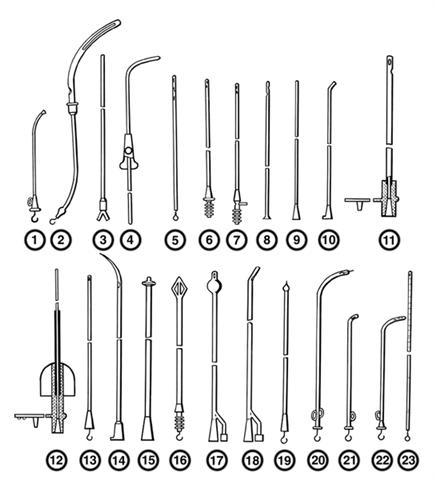 1 2 3 4 5 6 7 8 9 10 11

12 13 14 15 16 17 18 19 20 21 22 23