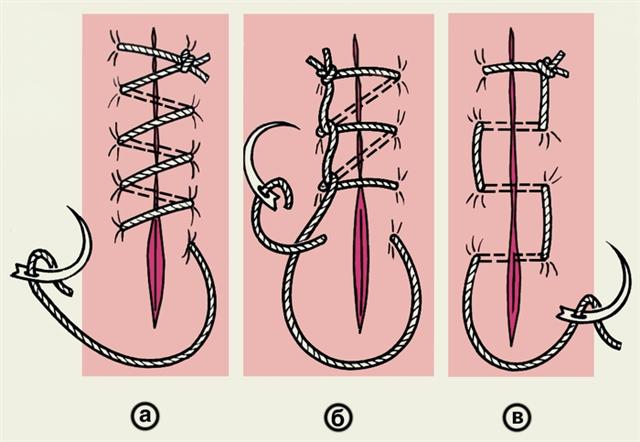 а
б
в