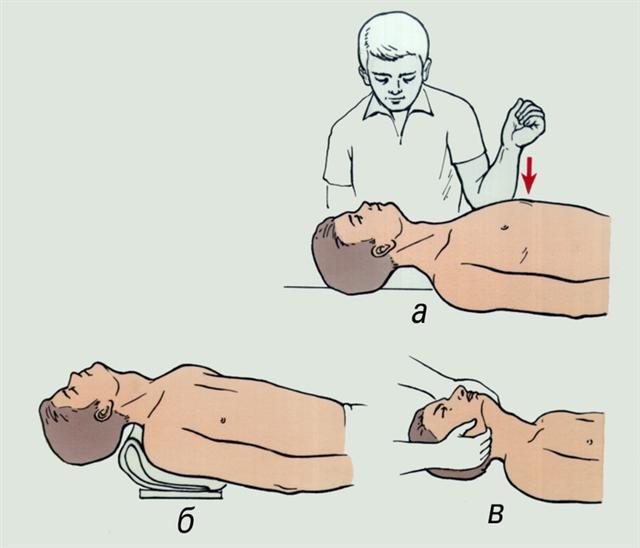 а

б

в